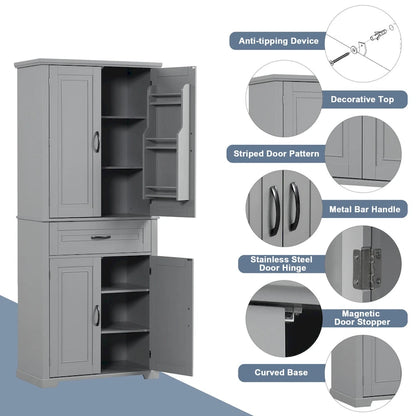 Anti-tipping Device

Decorative Top

Striped Door Pattern

Metal Bar Handle

Stainless Steel Door Hinge

Magnetic Door Stopper

Curved Base