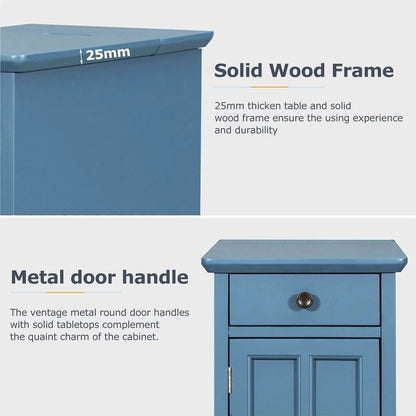 25mm

Solid Wood Frame

25mm thicken table and solid wood frame ensure the using experience and durability

Metal door handle

The ventage metal round door handles with solid tabletops complement the quaint charm of the cabinet.