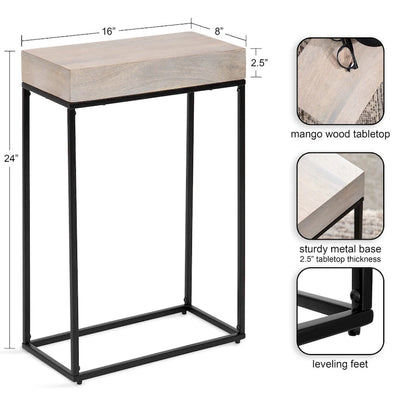 16"
8"
2.5"
24"

mango wood tabletop

sturdy metal base
2.5" tabletop thickness

leveling feet