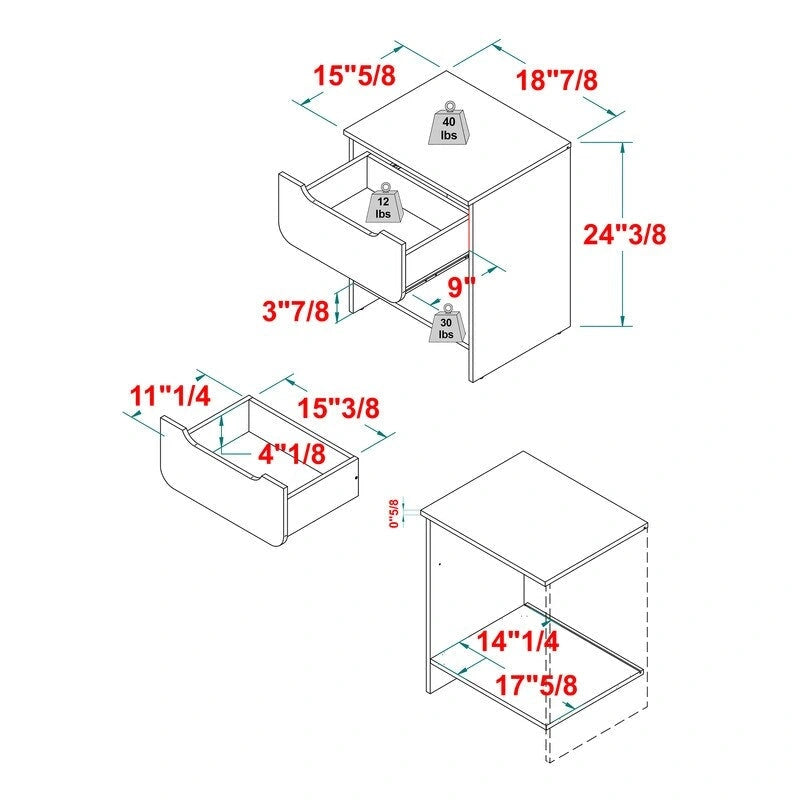 15"5/8

18"7/8

40 lbs

12 lbs

24"3/8

9"

3"7/8

30 lbs

11"1/4

15"3/8

4"1/8

0"5/8

14"1/4

17"5/8