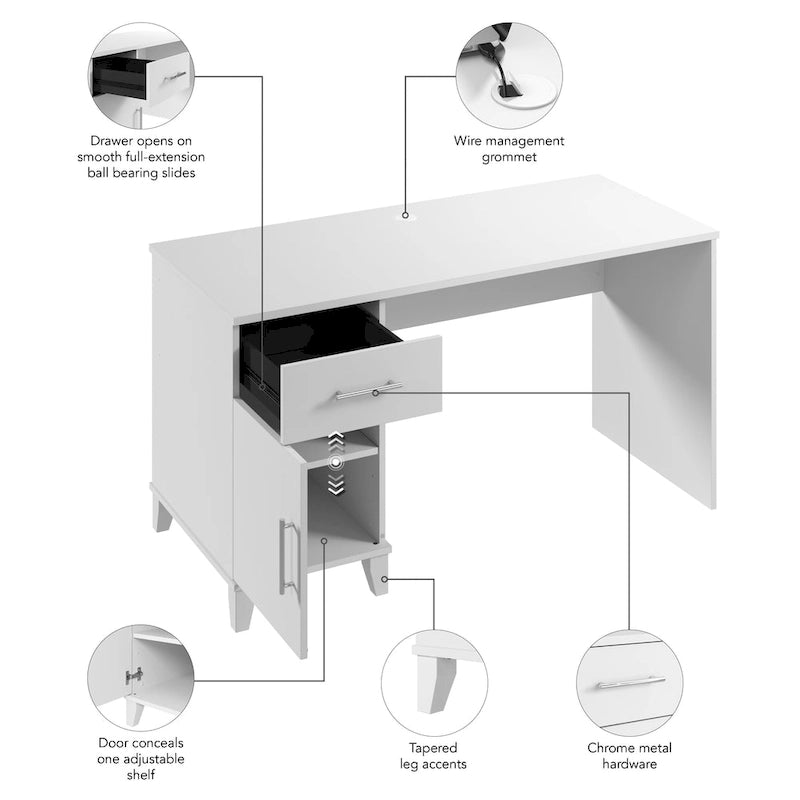 Drawer opens on smooth full-extension ball bearing slides

Wire management grommet

Door conceals one adjustable shelf

Tapered leg accents

Chrome metal hardware