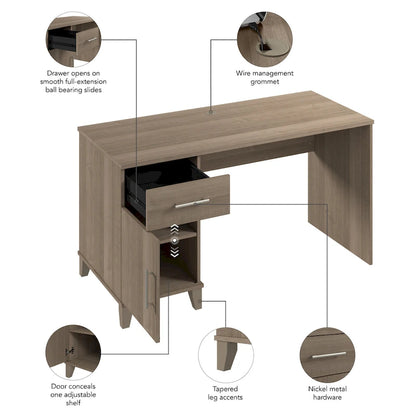 Drawer opens on smooth full-extension ball bearing slides

Wire management grommet

Door conceals one adjustable shelf

Tapered leg accents

Nickel metal hardware