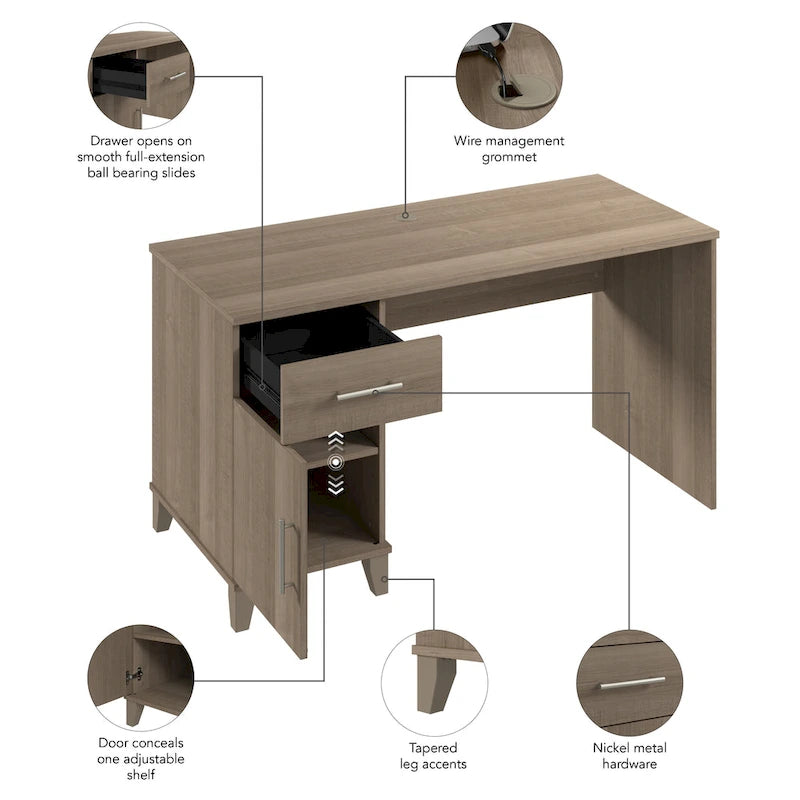 Drawer opens on smooth full-extension ball bearing slides

Wire management grommet

Door conceals one adjustable shelf

Tapered leg accents

Nickel metal hardware