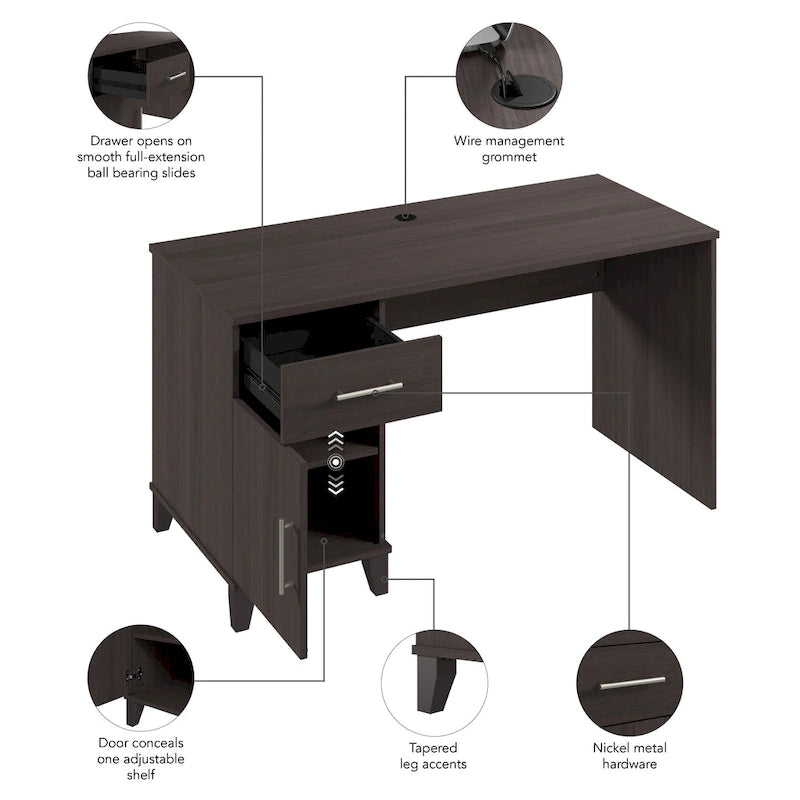 Drawer opens on smooth full-extension ball bearing slides

Wire management grommet

Door conceals one adjustable shelf

Tapered leg accents

Nickel metal hardware