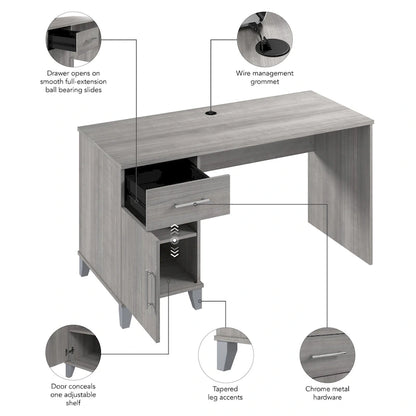 Drawer opens on smooth full-extension ball bearing slides

Wire management grommet

Door conceals one adjustable shelf

Tapered leg accents

Chrome metal hardware