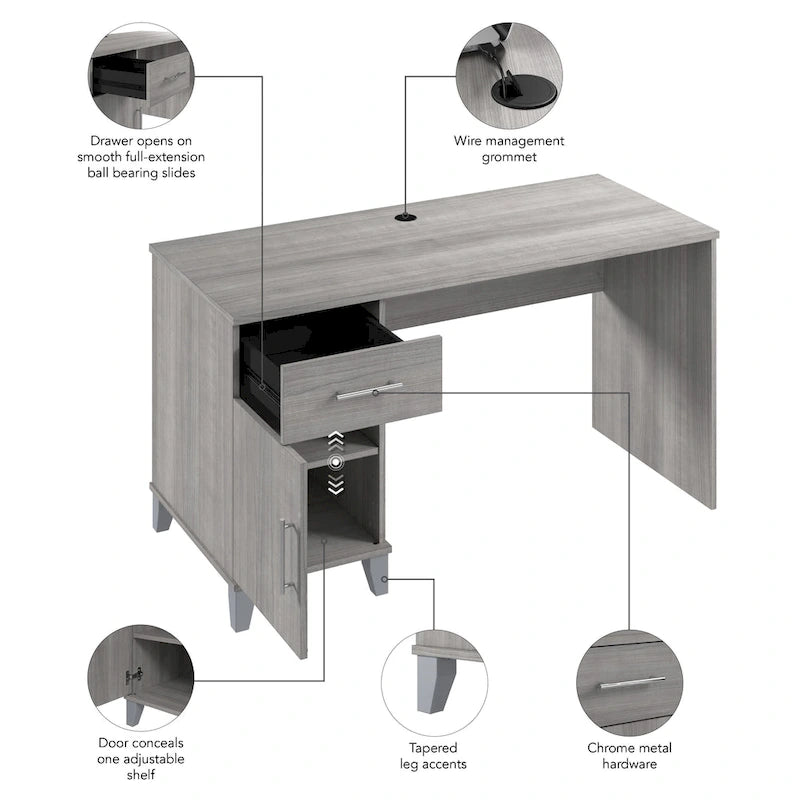 Drawer opens on smooth full-extension ball bearing slides

Wire management grommet

Door conceals one adjustable shelf

Tapered leg accents

Chrome metal hardware