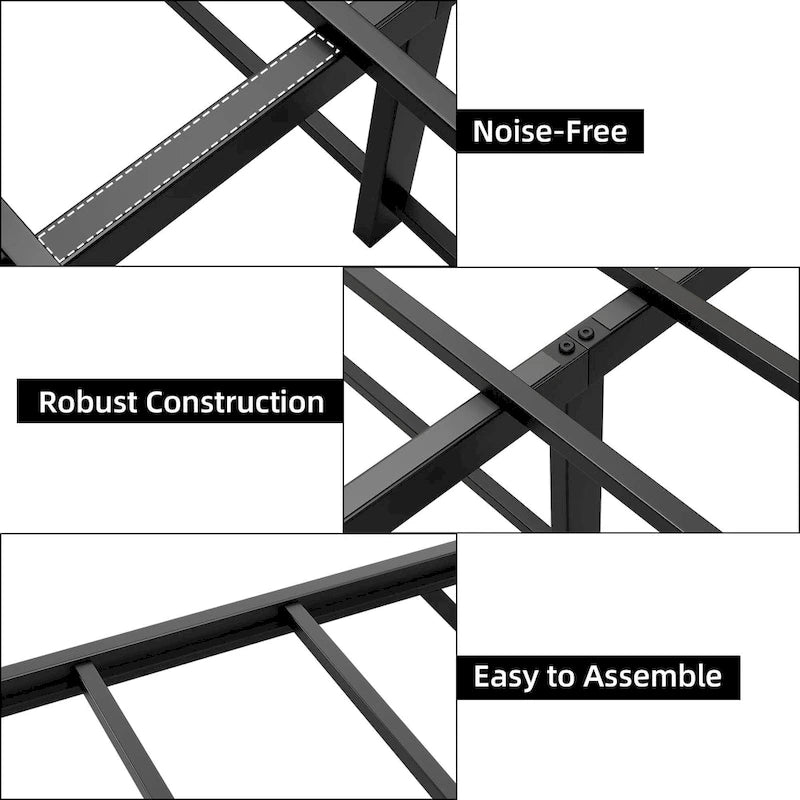 Noise-Free

Robust Construction

Easy to Assemble