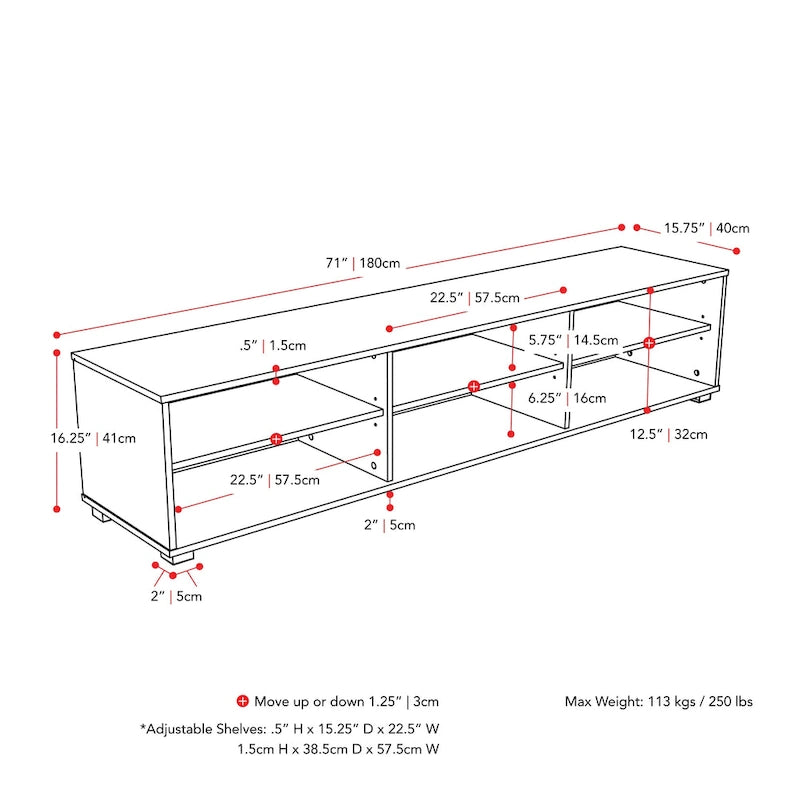 15.75" | 40cm

71" | 180cm

22.5" | 57.5cm

.5" | 1.5cm

5.75" | 14.5cm

6.25" | 16cm

16.25" | 41cm

12.5" | 32cm

22.5" | 57.5cm

2" | 5cm

2" | 5cm

Move up or down 1.25" | 3cm

Max Weight: 113 kgs / 250 lbs

*Adjustable Shelves: .5" H x 15.25" D x 22.5" W
1.5cm H x 38.5cm D x 57.5cm W