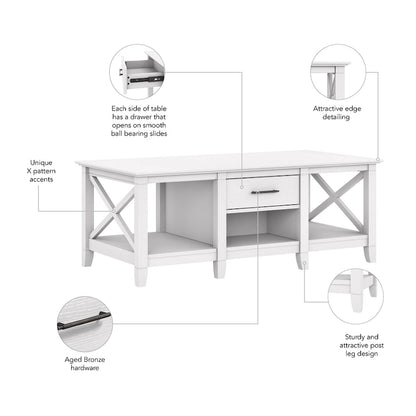 Each side of table has a drawer that opens on smooth ball bearing slides

Attractive edge detailing

Unique X pattern accents

Aged Bronze hardware

Sturdy and attractive post leg design