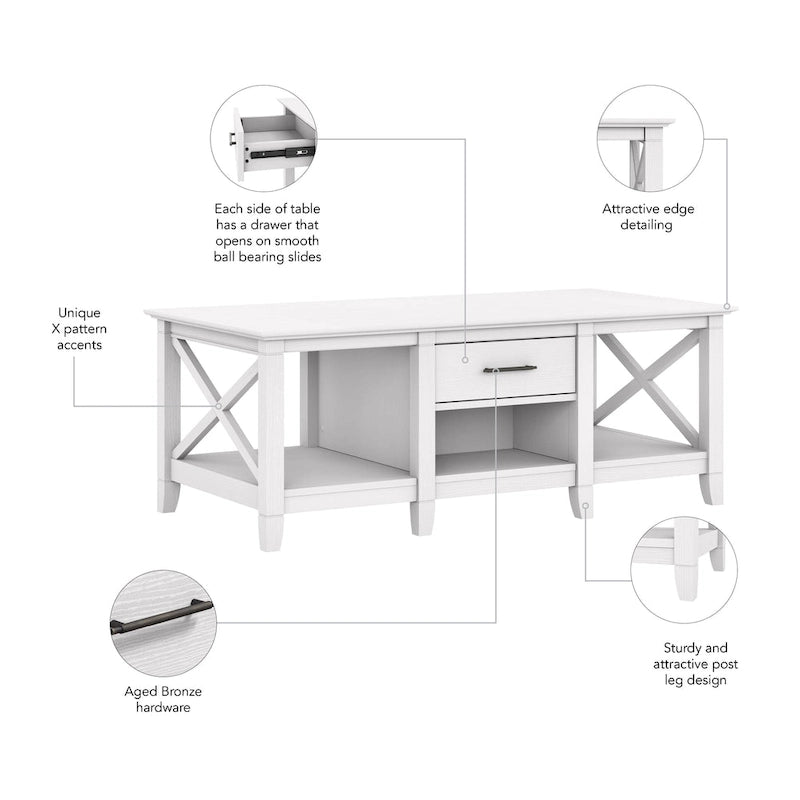 Each side of table has a drawer that opens on smooth ball bearing slides

Attractive edge detailing

Unique X pattern accents

Aged Bronze hardware

Sturdy and attractive post leg design