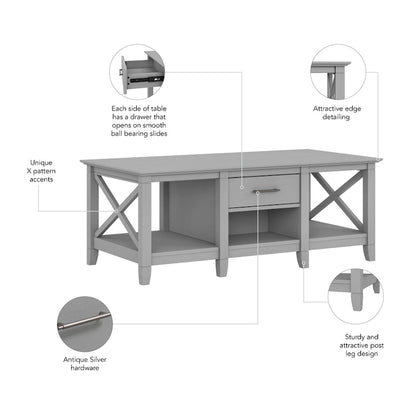 Each side of table has a drawer that opens on smooth ball bearing slides

Attractive edge detailing

Unique X pattern accents

Antique Silver hardware

Sturdy and attractive post leg design