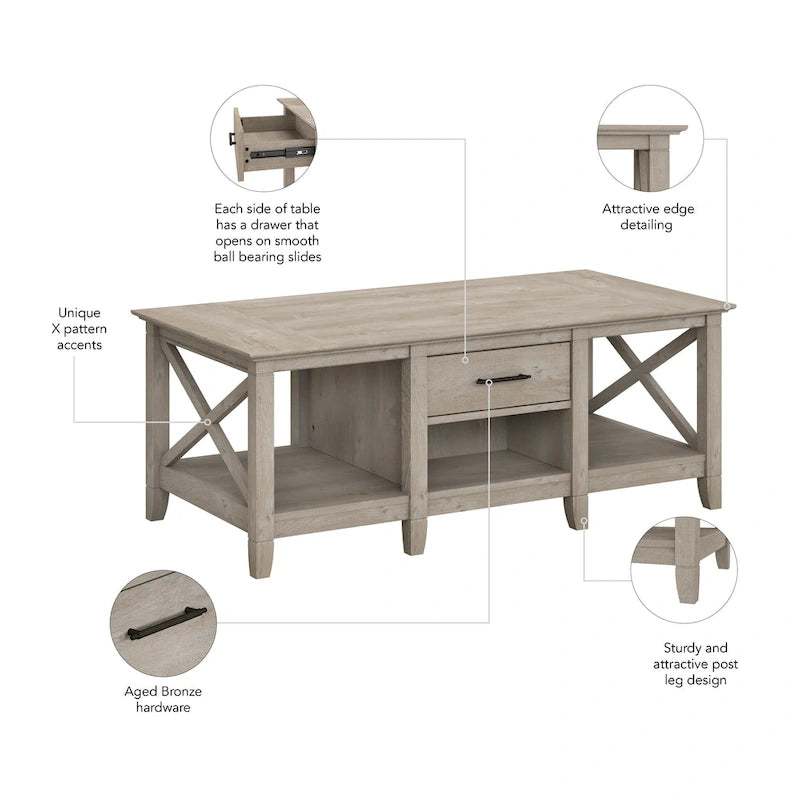 Each side of table has a drawer that opens on smooth ball bearing slides

Attractive edge detailing

Unique X pattern accents

Aged Bronze hardware

Sturdy and attractive post leg design