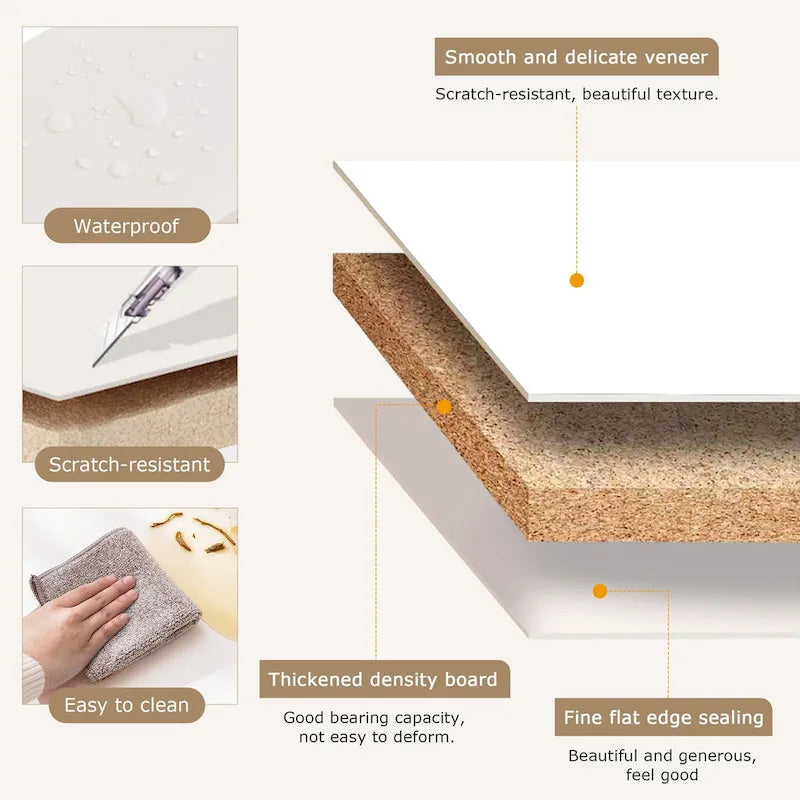 Waterproof

Scratch-resistant

Easy to clean

Smooth and delicate veneer

Scratch-resistant, beautiful texture.

Thickened density board

Good bearing capacity, not easy to deform.

Fine flat edge sealing

Beautiful and generous, feel good