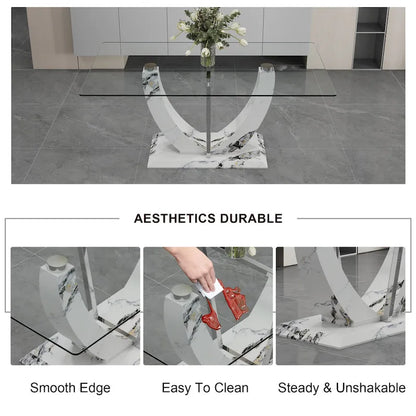 AESTHETICS DURABLE

Smooth Edge

Easy To Clean

Steady & Unshakable