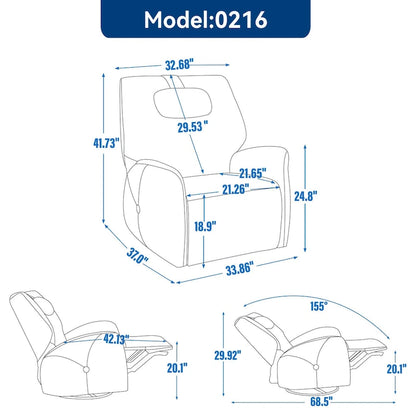 Model:0216

32.68"

29.53"

41.73"

21.65"

21.26"

24.8"

18.9"

37.0"

33.86"

42.13"

20.1"

155°

29.92"

20.1"

68.5"